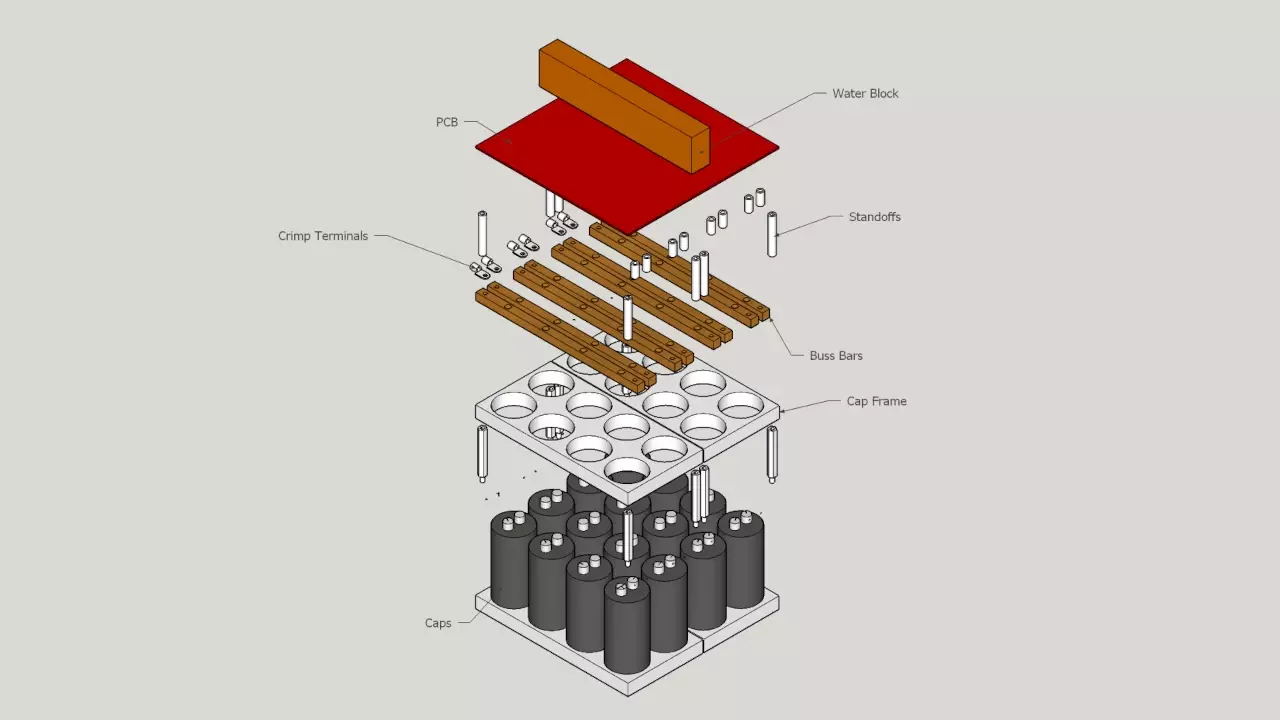 Water Block
PCB
Standoffs
Crimp Terminals
Buss Bars
Cap Frame
Caps